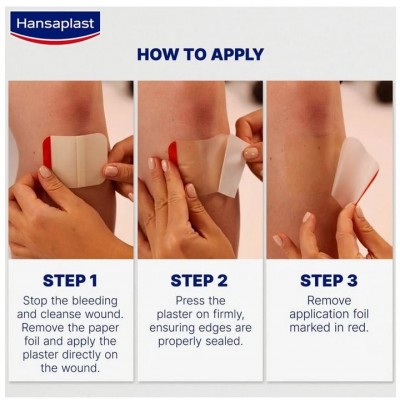 Hansaplast

HOW TO APPLY

STEP 1

Stop the bleeding and cleanse wound. Remove the paper foil and apply the plaster directly on the wound.

STEP 2

Press the plaster on firmly, ensuring edges are properly sealed.

STEP 3

Remove application foil marked in red.