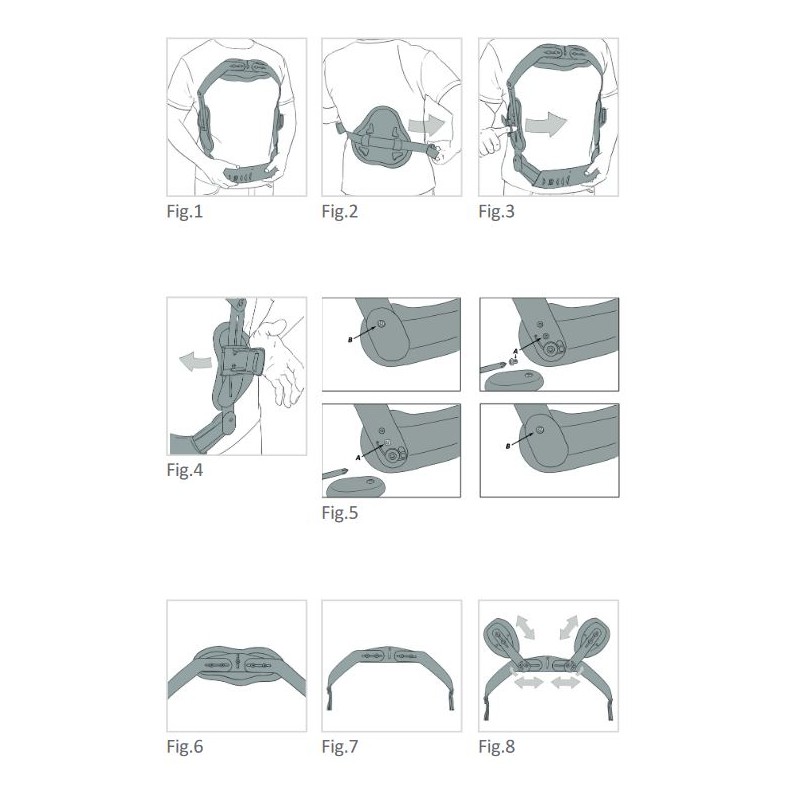 Fig.1

Fig.2

Fig.3

Fig.4

B

A

A

B

Fig.5

Fig.6

Fig.7

Fig.8